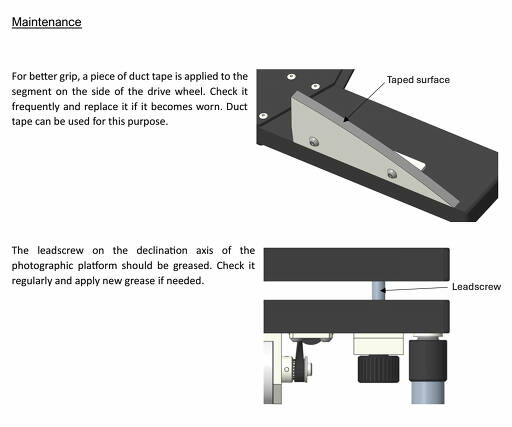 Maintenance

For better grip, a piece of duct tape is applied to the segment on the side of the drive wheel. Check it frequently and replace it if it becomes worn. Duct tape can be used for this purpose.

Taped surface

The leadscrew on the declination axis of the photographic platform should be greased. Check it regularly and apply new grease if needed.

Leadscrew