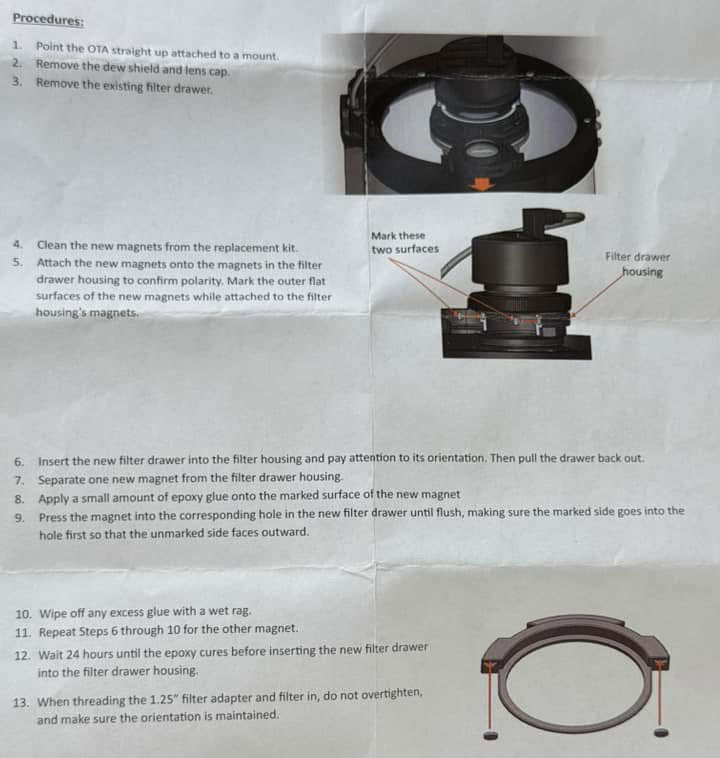 Procedures:

1. Point the OTA straight up attached to a mount.
2. Remove the dew shield and lens cap.
3. Remove the existing filter drawer.

4. Clean the new magnets from the replacement kit.
5. Attach the new magnets onto the magnets in the filter drawer housing to confirm polarity. Mark the outer flat surfaces of the new magnets while attached to the filter housing's magnets.

Mark these two surfaces

Filter drawer housing

6. Insert the new filter drawer into the filter housing and pay attention to its orientation. Then pull the drawer back out.
7. Separate one new magnet from the filter drawer housing.
8. Apply a small amount of epoxy glue onto the marked surface of the new magnet
9. Press the magnet into the corresponding hole in the new filter drawer until flush, making sure the marked side goes into the hole first so that the unmarked side faces outward.

10. Wipe off any excess glue with a wet rag.
11. Repeat Steps 6 through 10 for the other magnet.
12. Wait 24 hours until the epoxy cures before inserting the new filter drawer into the filter drawer housing.
13. When threading the 1.25" filter adapter and filter in, do not overtighten, and make sure the orientation is maintained.