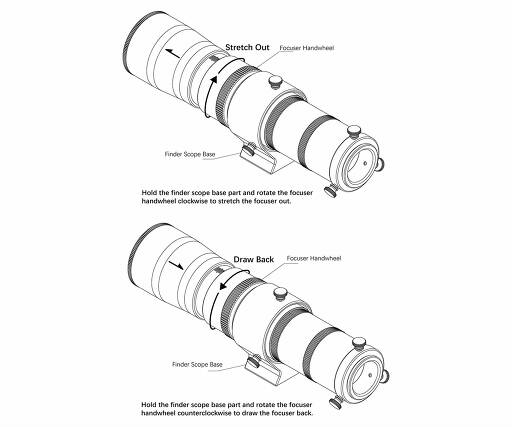 Stretch Out

Focuser Handwheel

Finder Scope Base

Hold the finder scope base part and rotate the focuser handwheel clockwise to stretch the focuser out.

Draw Back

Focuser Handwheel

Finder Scope Base

Hold the finder scope base part and rotate the focuser handwheel counterclockwise to draw the focuser back.